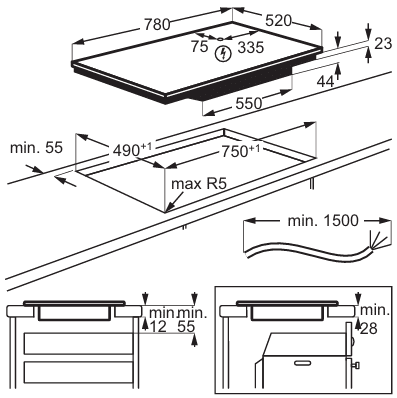 780
520
75
335
23
44
550
min. 55
$490^{+1}$
$750^{+1}$
max R5
min. 1500
min.
12
min.
55
min.
28